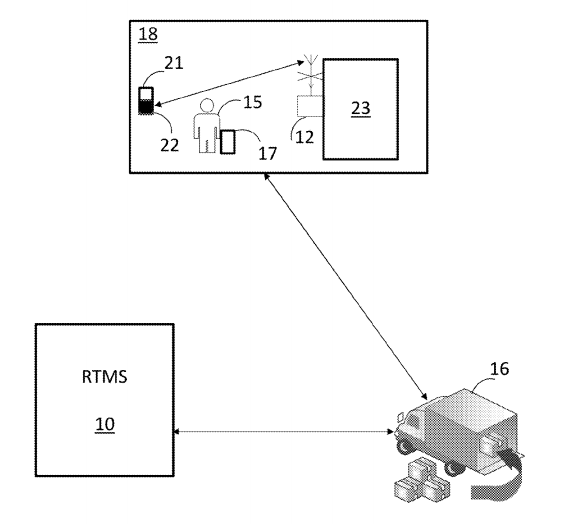 18
21
15
23
22
17
12
RTMS
10
16